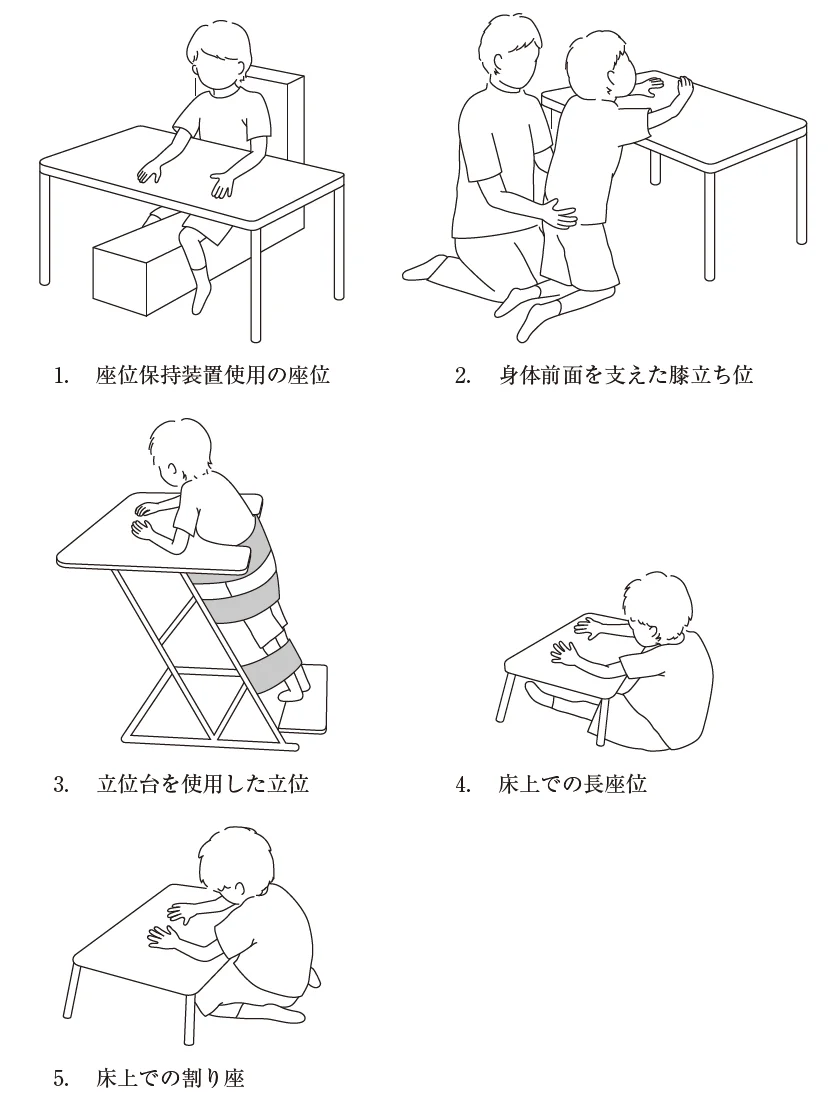 1. 座位保持装置使用の座位

2. 身体前面を支えた膝立ち位

3. 立位台を使用した立位

4. 床上での長座位

5. 床上での割り座