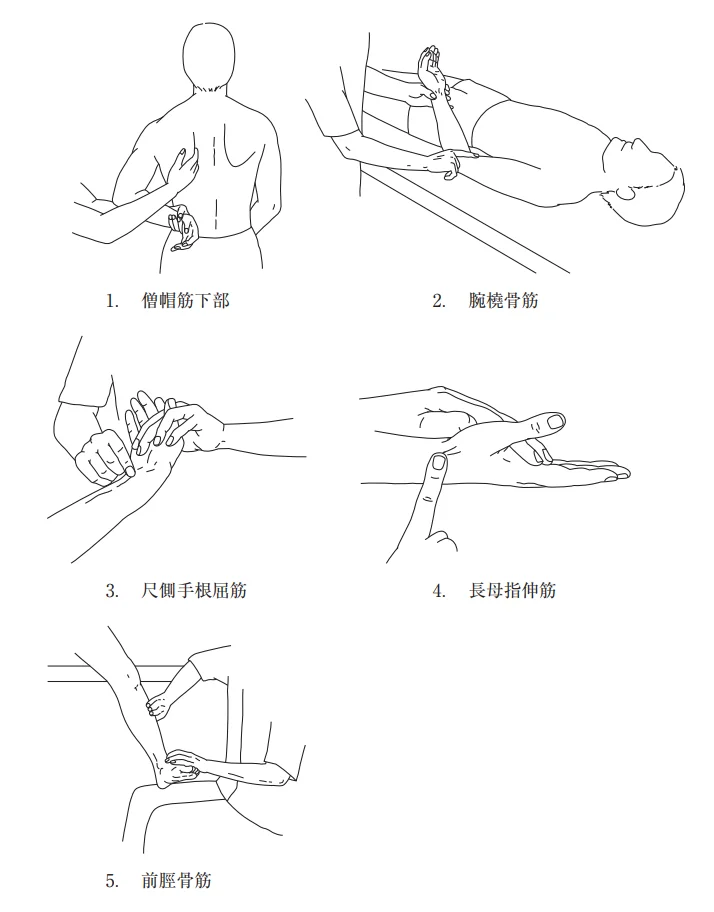 1. 僧帽筋下部

2. 腕橈骨筋

3. 尺側手根屈筋

4. 長母指伸筋

5. 前脛骨筋