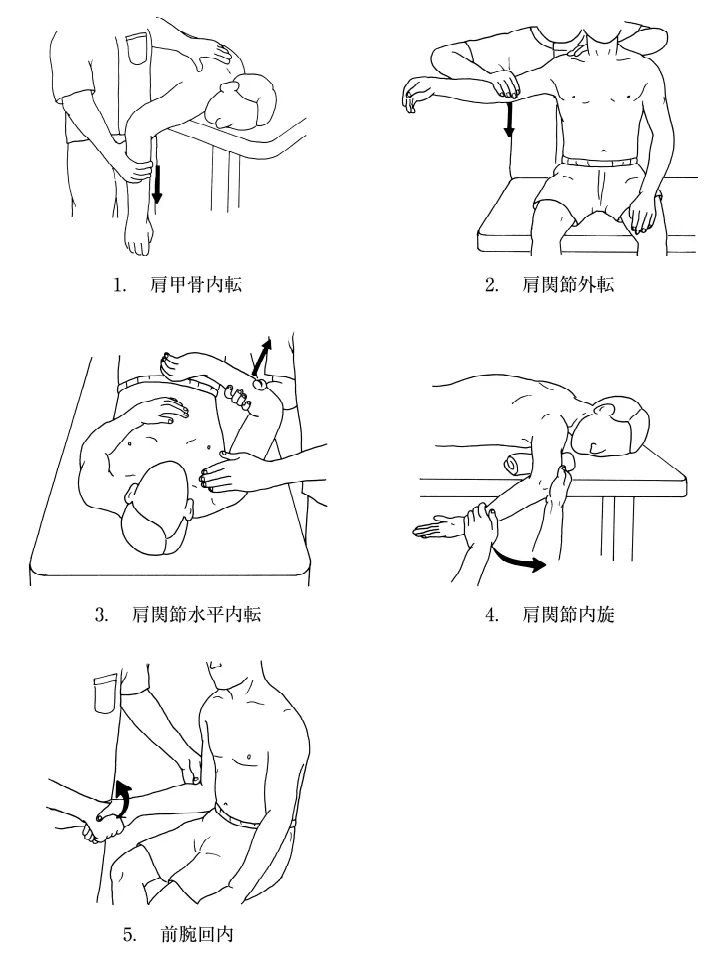 1. 肩甲骨内転

2. 肩関節外転

3. 肩関節水平内転

4. 肩関節内旋

5. 前腕回内