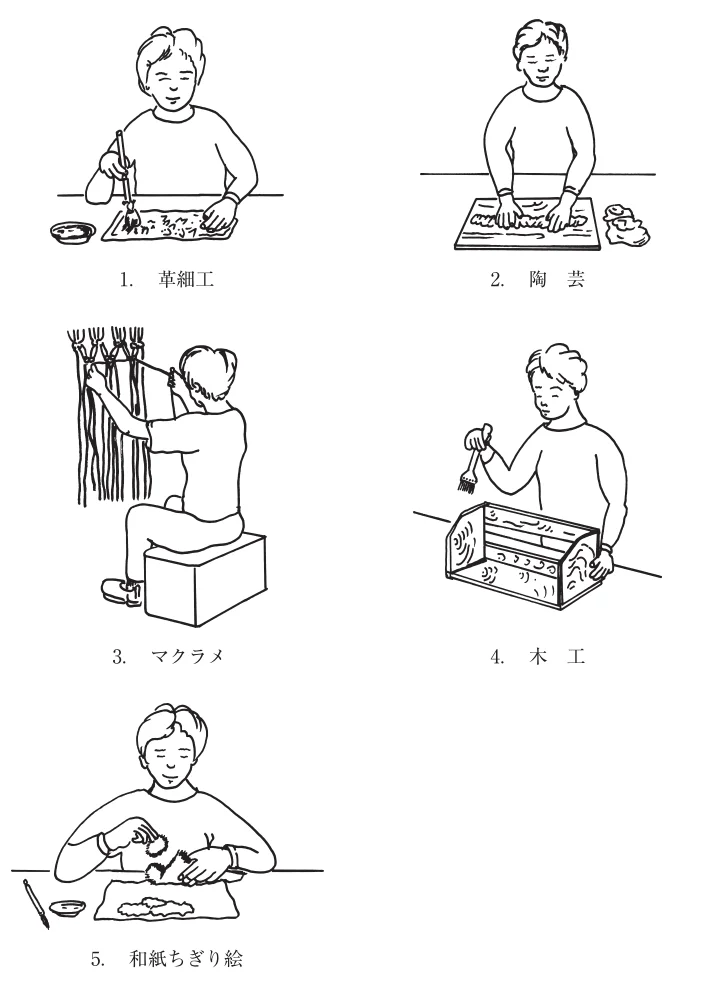 1. 革細工

2. 陶 芸

3. マクラメ

4. 木 工

5. 和紙ちぎり絵