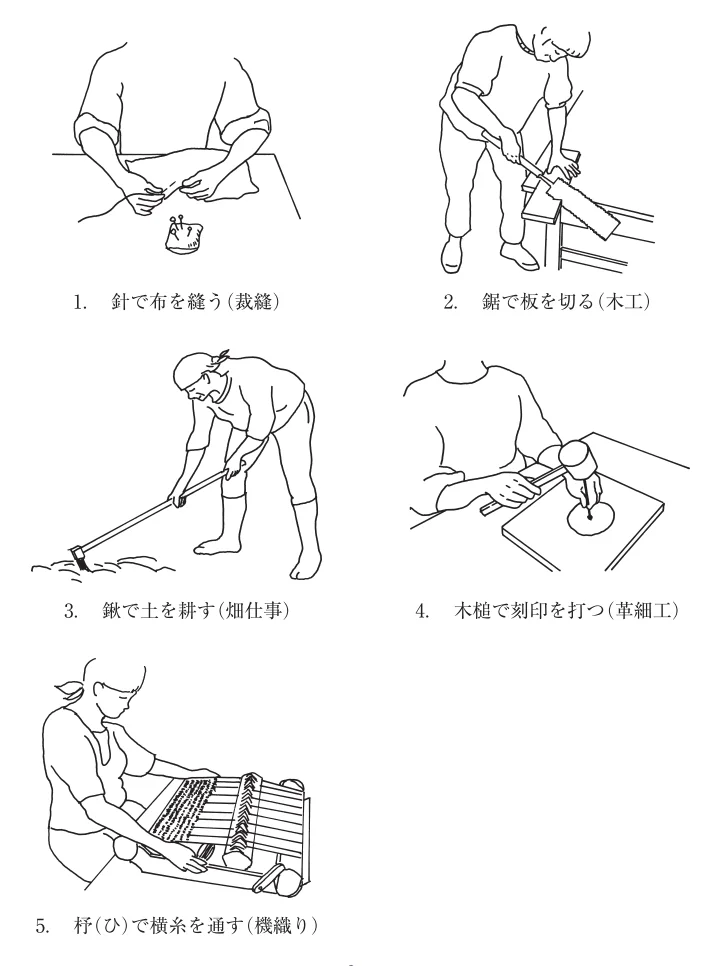 1. 針で布を縫う(裁縫)

2. 鋸で板を切る(木工)

3. 鍬で土を耕す(畑仕事)

4. 木槌で刻印を打つ(革細工)

5. 杼(ひ)で横糸を通す(機織り)