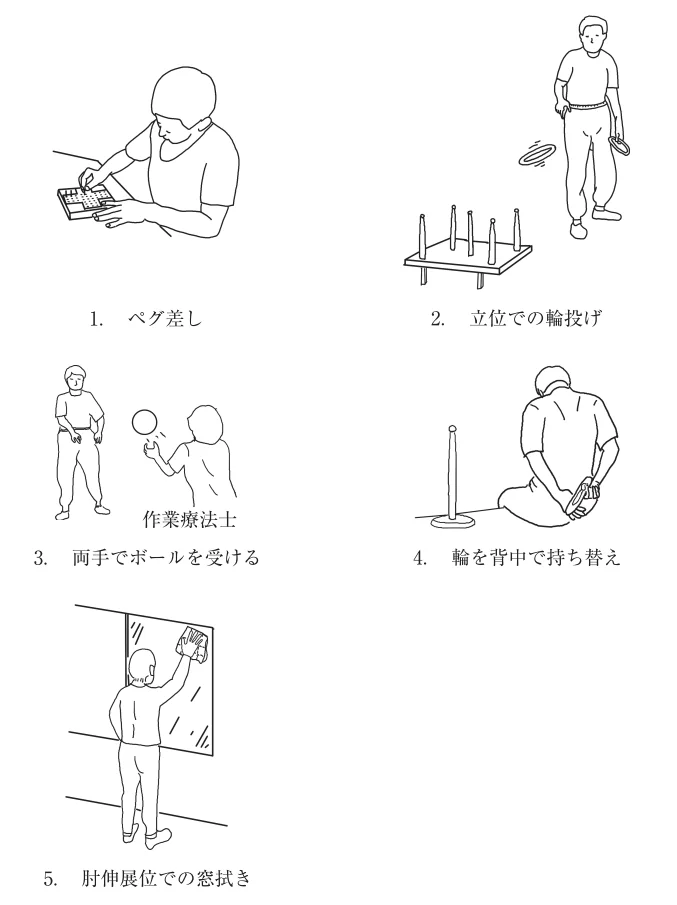 1.　ペグ差し

2.　立位での輪投げ

作業療法士

3.　両手でボールを受ける

4.　輪を背中で持ち替え

5.　肘伸展位での窓拭き