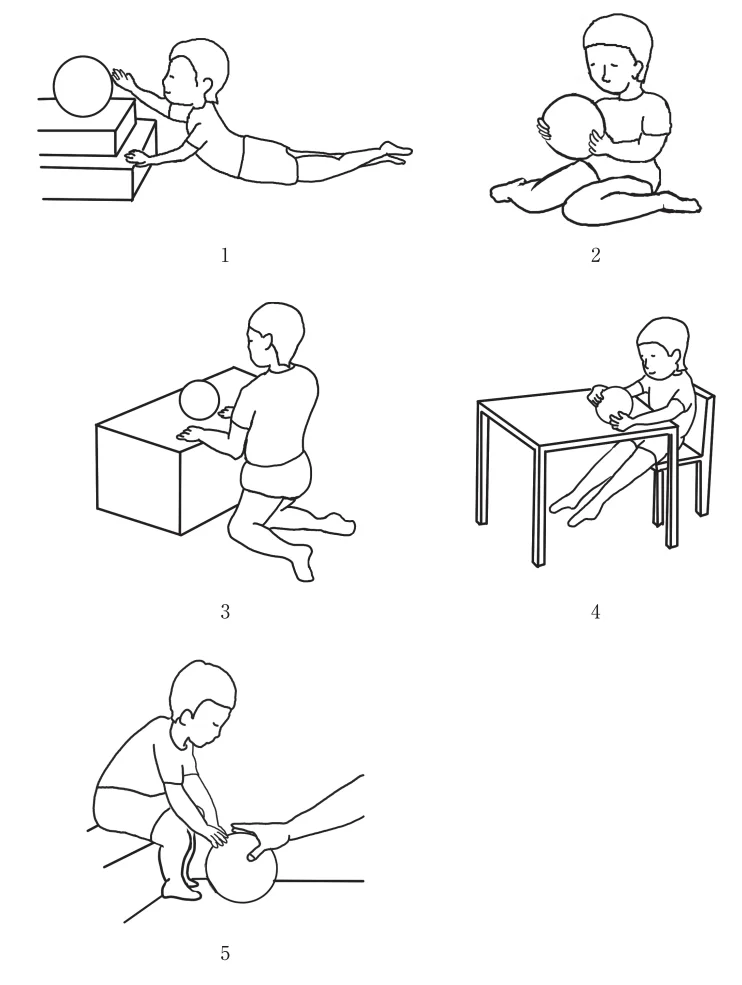 1

2

3

4

5