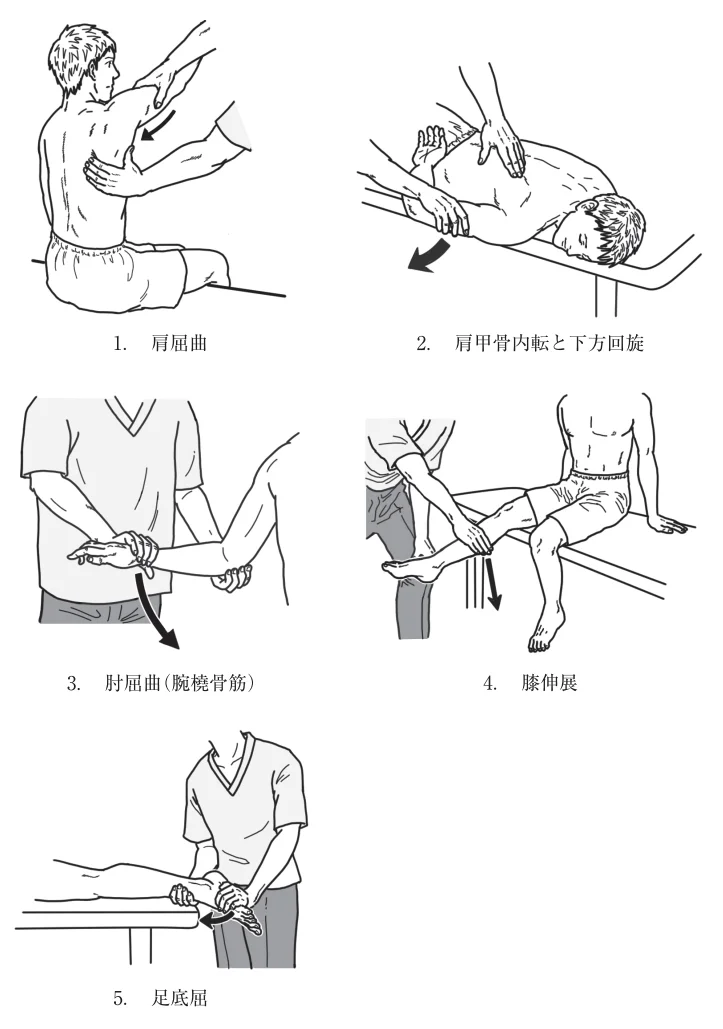 1. 肩屈曲

2. 肩甲骨内転と下方回旋

3. 肘屈曲(腕橈骨筋)

4. 膝伸展

5. 足底屈