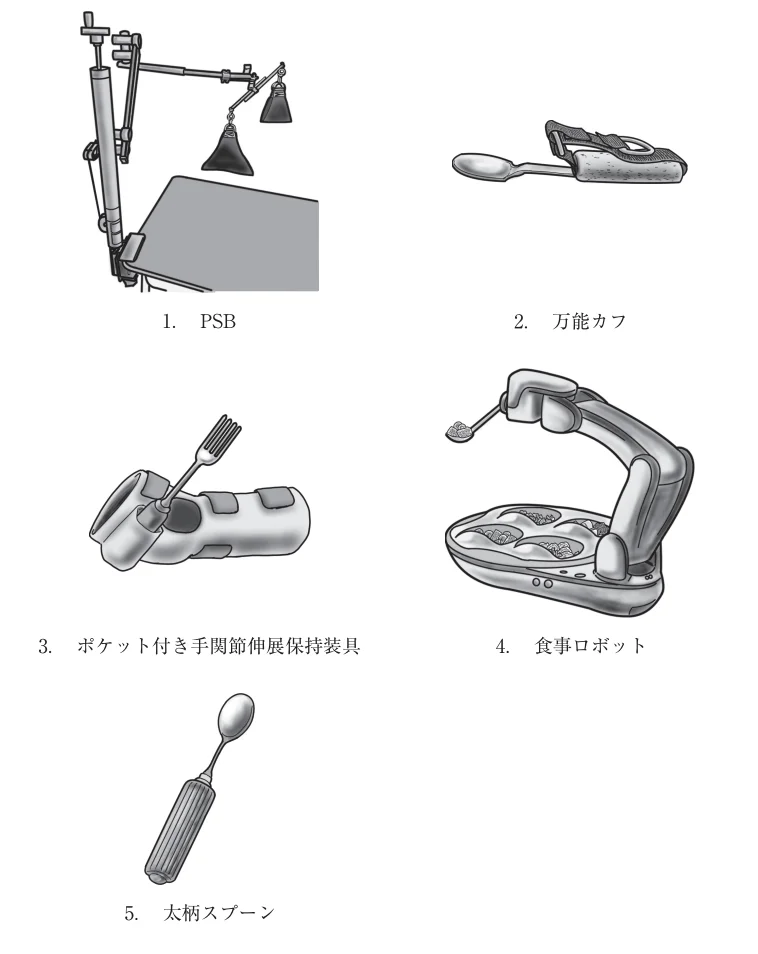 1. PSB

2. 万能カフ

3. ポケット付き手関節伸展保持装具

4. 食事ロボット

5. 太柄スプーン