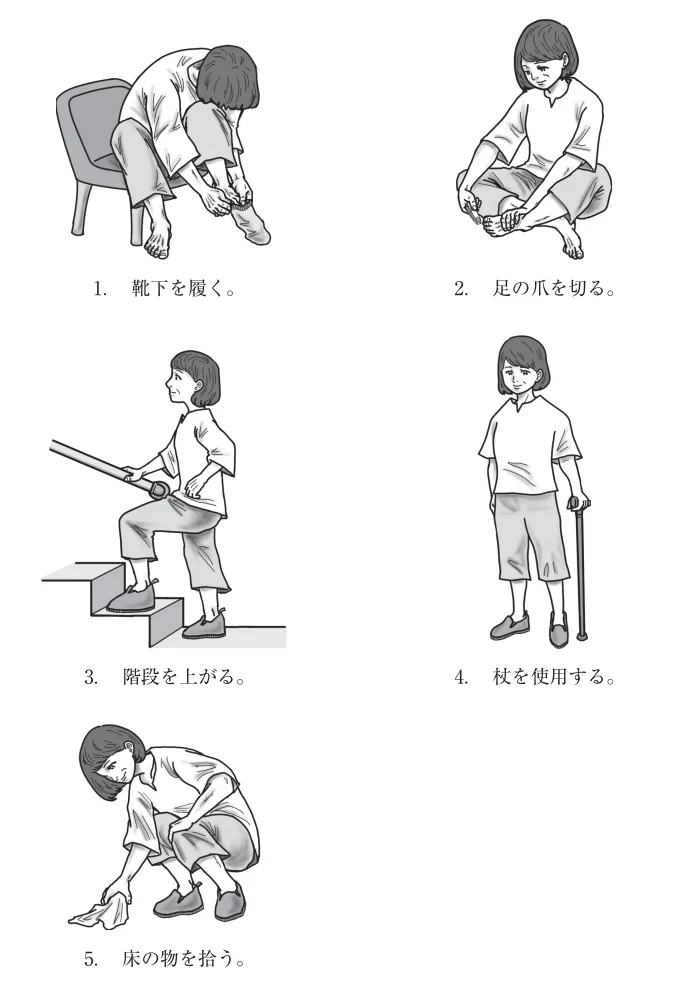 1. 靴下を履く。

2. 足の爪を切る。

3. 階段を上がる。

4. 杖を使用する。

5. 床の物を拾う。