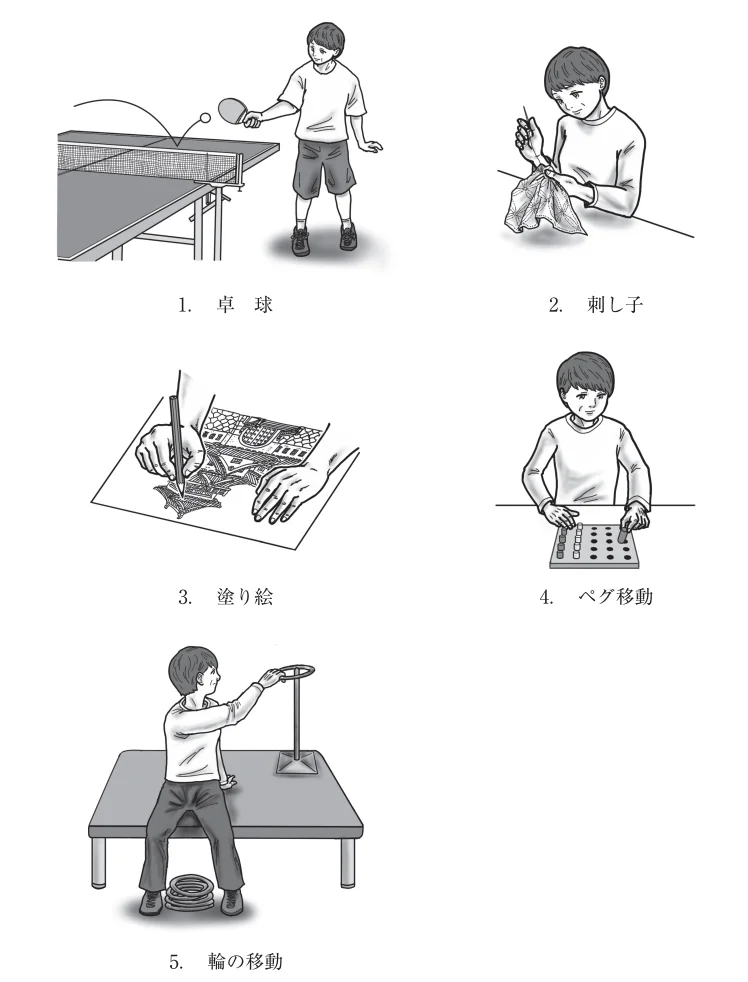 1. 卓 球

2. 刺し子

3. 塗り絵

4. ペグ移動

5. 輪の移動