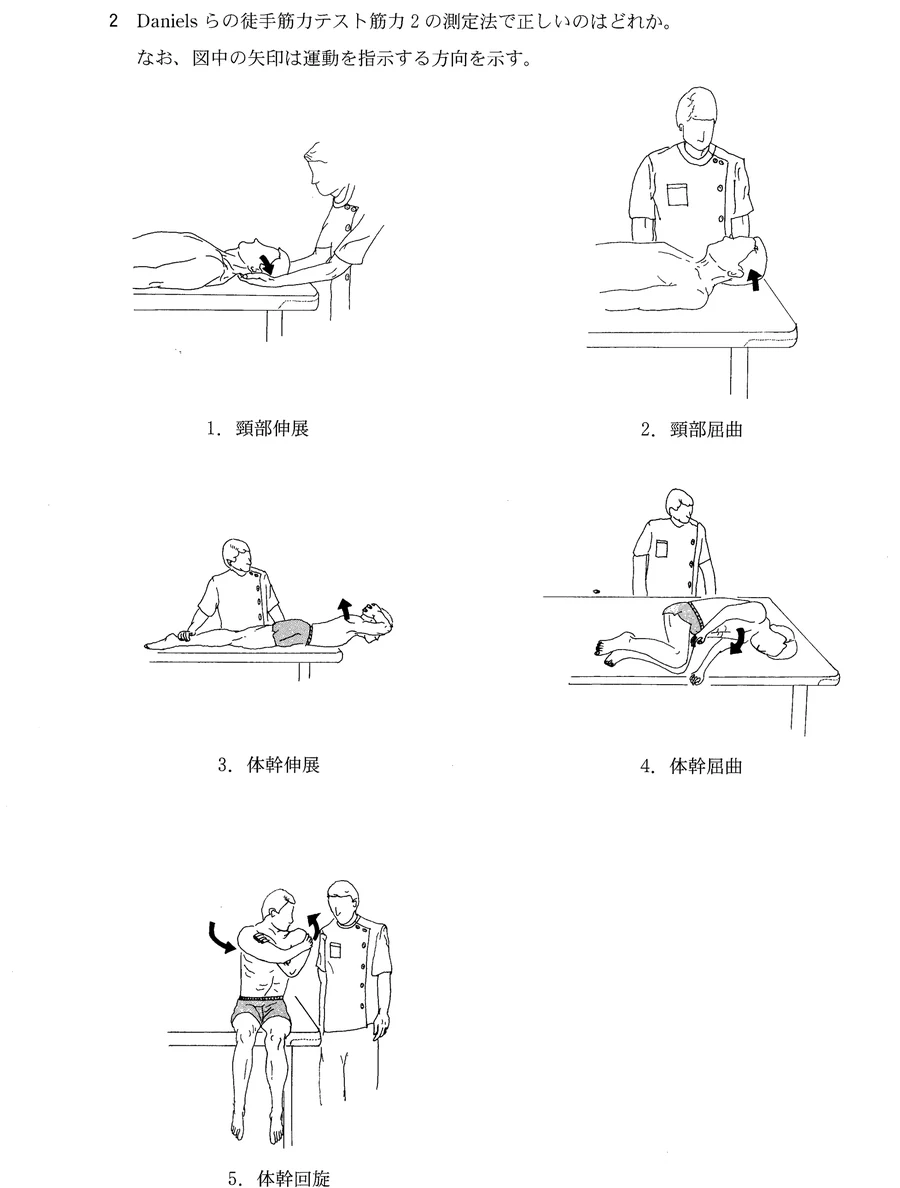 2 Daniels らの徒手筋力テスト筋力 2 の測定法で正しいのはどれか。
なお、図中の矢印は運動を指示する方向を示す。

1. 頸部伸展

2. 頸部屈曲

3. 体幹伸展

4. 体幹屈曲

5. 体幹回旋