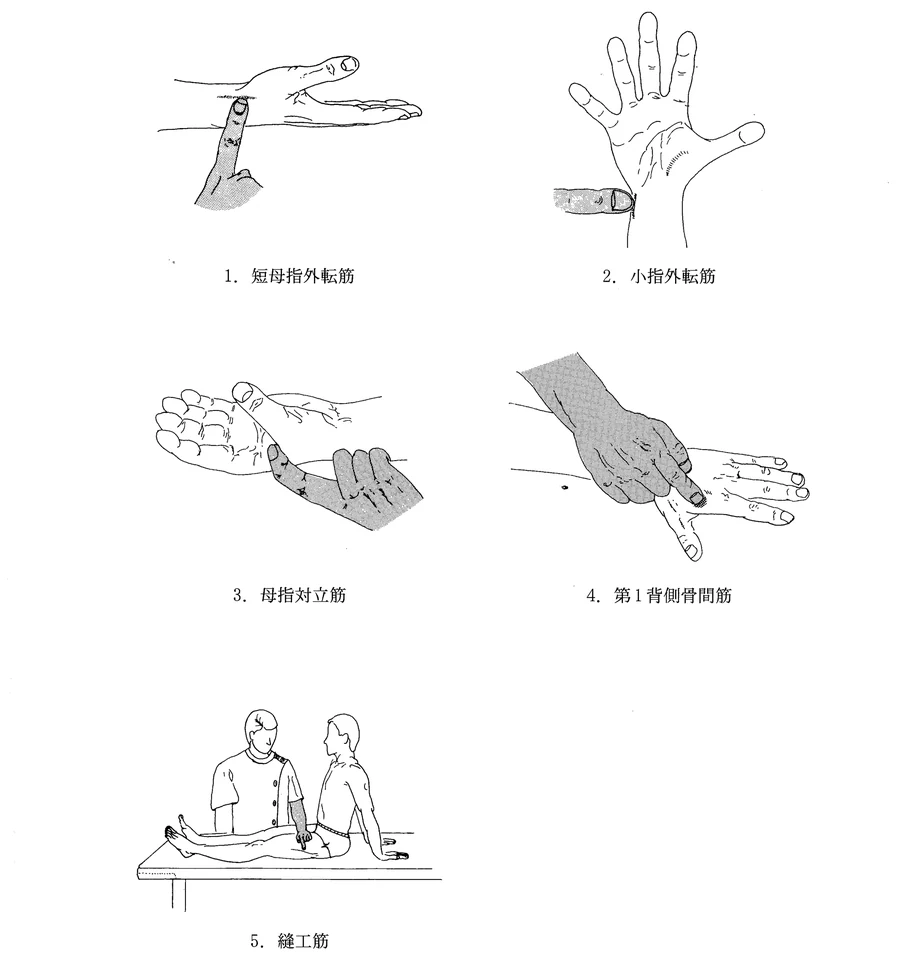 1. 短母指外転筋

2. 小指外転筋

3. 母指対立筋

4. 第1背側骨間筋

5. 縫工筋