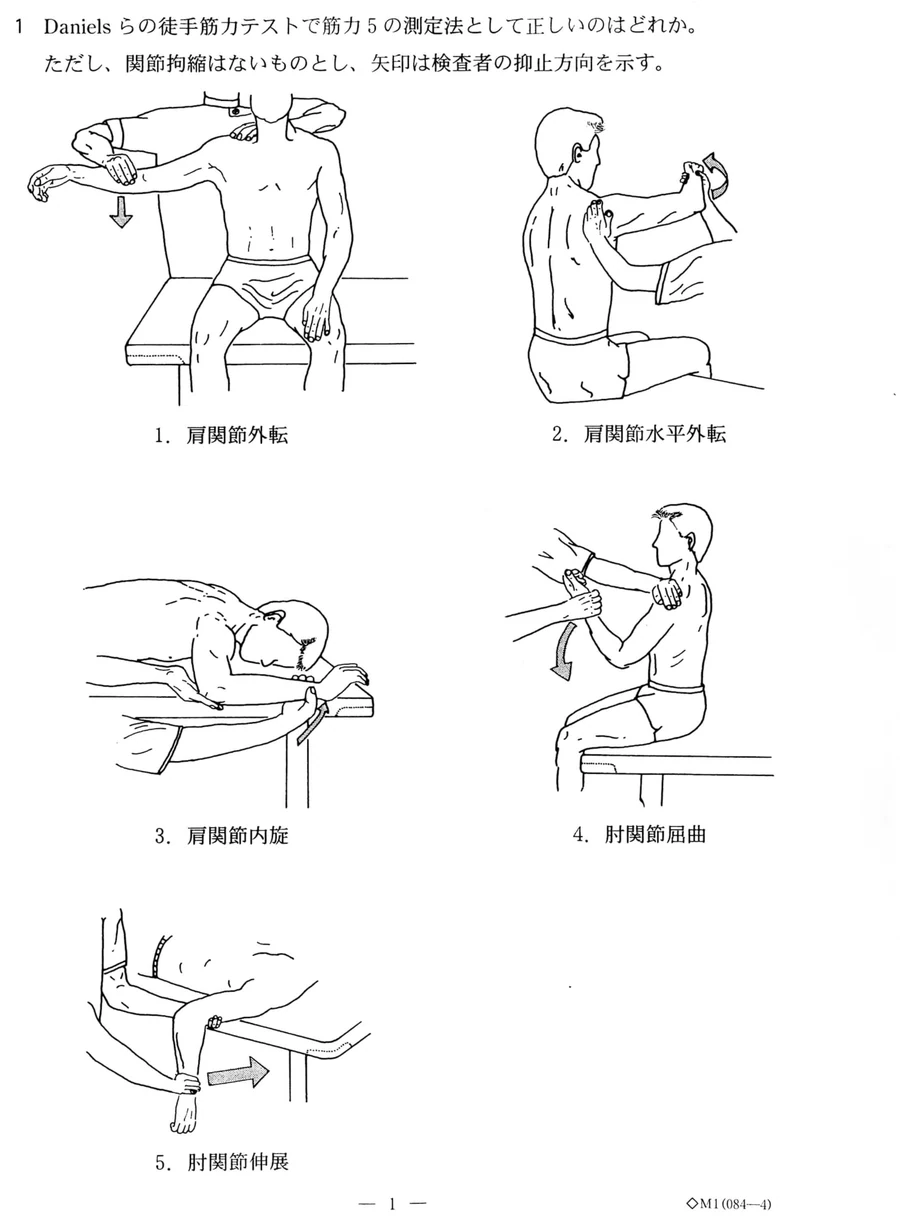 1　Daniels らの徒手筋力テストで筋力 5 の測定法として正しいのはどれか。
ただし、関節拘縮はないものとし、矢印は検査者の抑止方向を示す。

1．肩関節外転

2．肩関節水平外転

3．肩関節内旋

4．肘関節屈曲

5．肘関節伸展

— 1 —

◇M1(084—4)