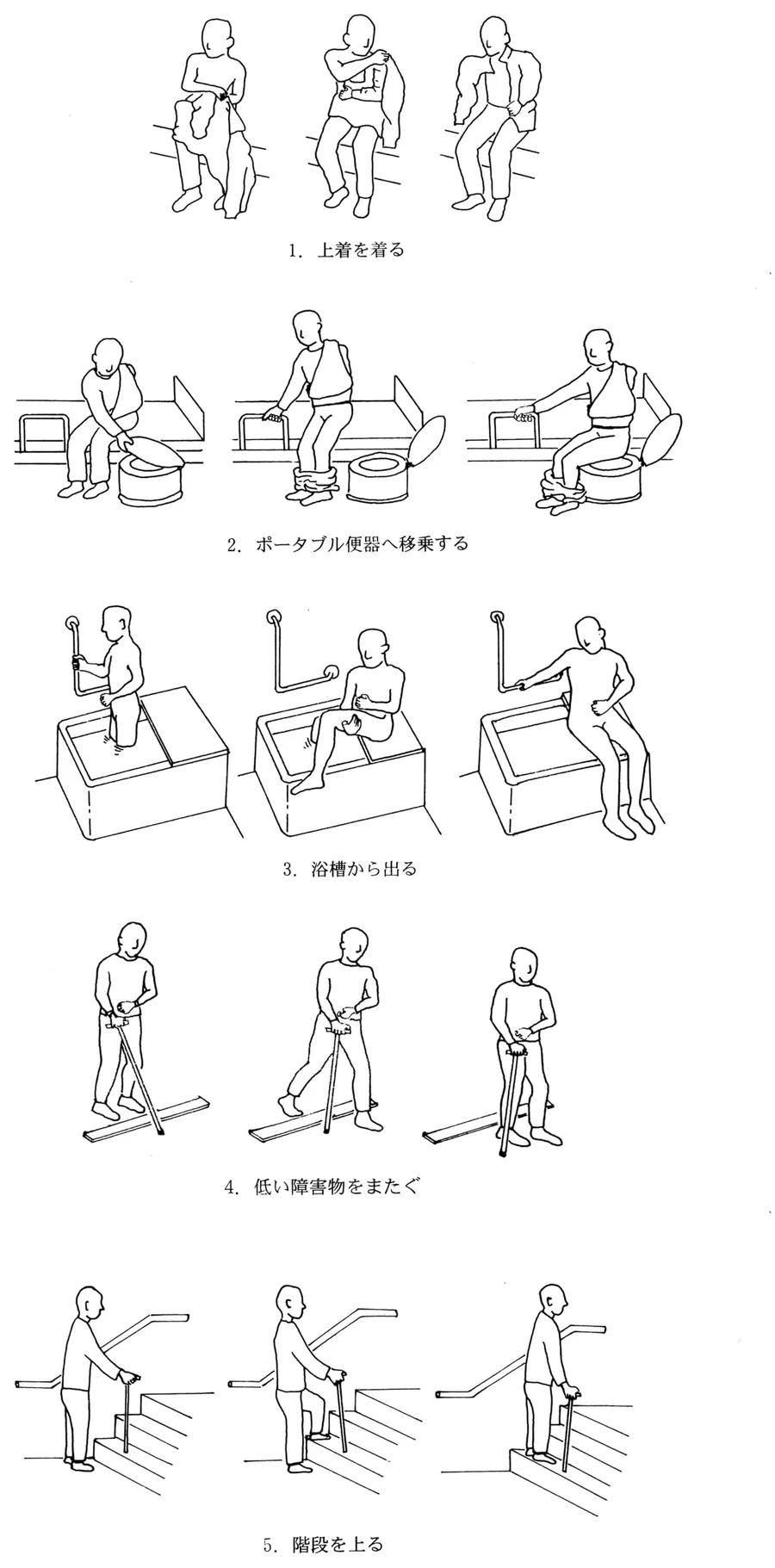 1. 上着を着る

2. ポータブル便器へ移乗する

3. 浴槽から出る

4. 低い障害物をまたぐ

5. 階段を上る