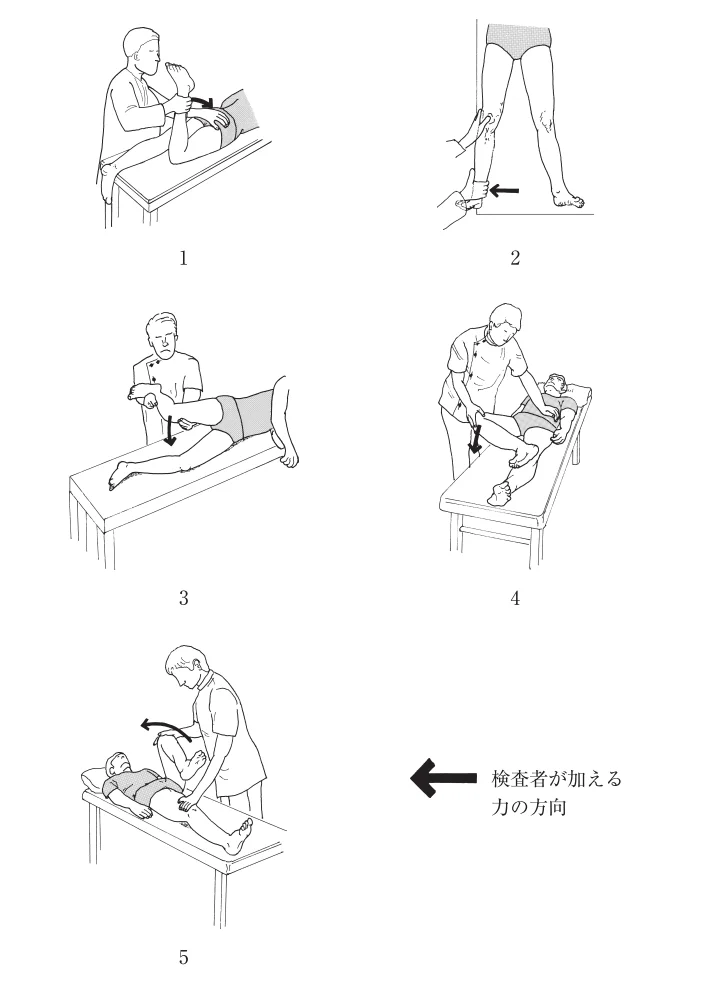 1

2

3

4

5

検査者が加える力の方向