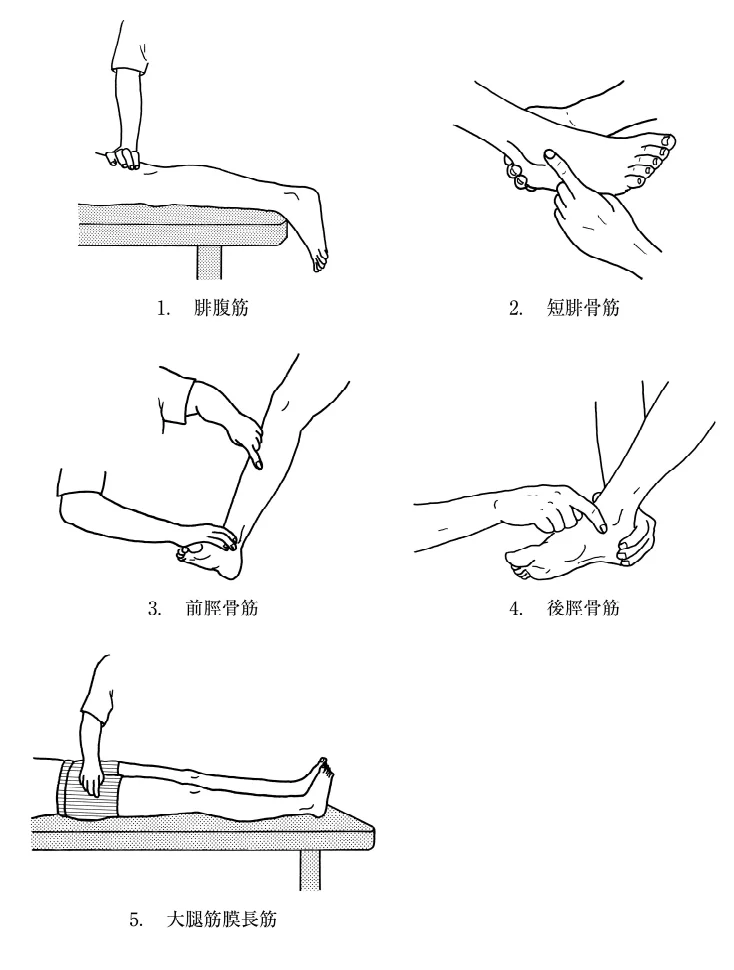 1. 腓腹筋

2. 短腓骨筋

3. 前脛骨筋

4. 後脛骨筋

5. 大腿筋膜長筋