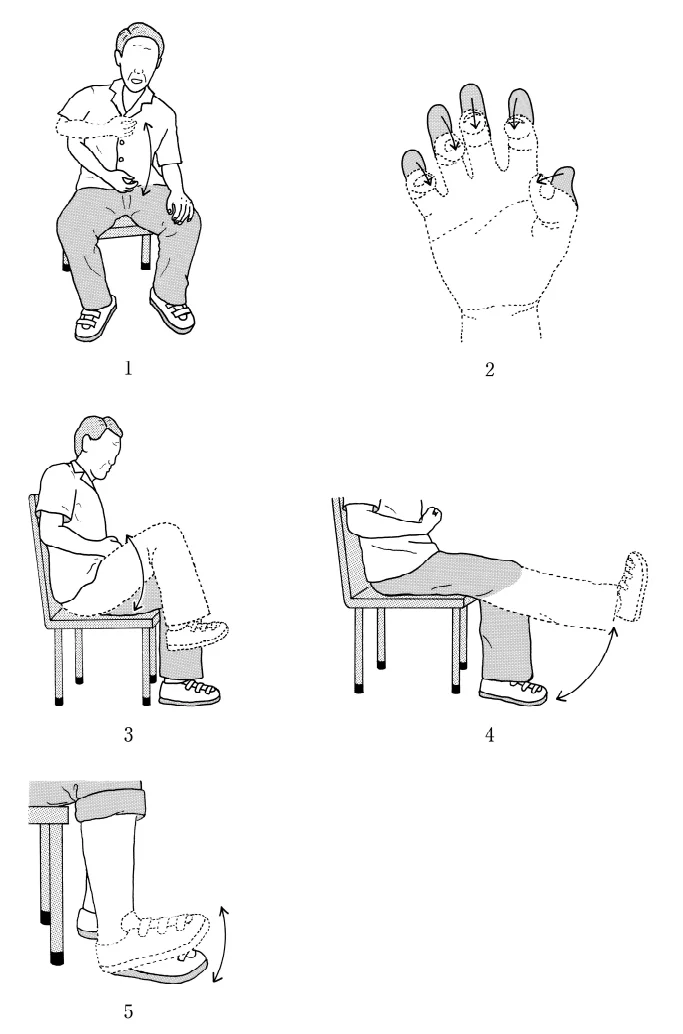 1

2

3

4

5