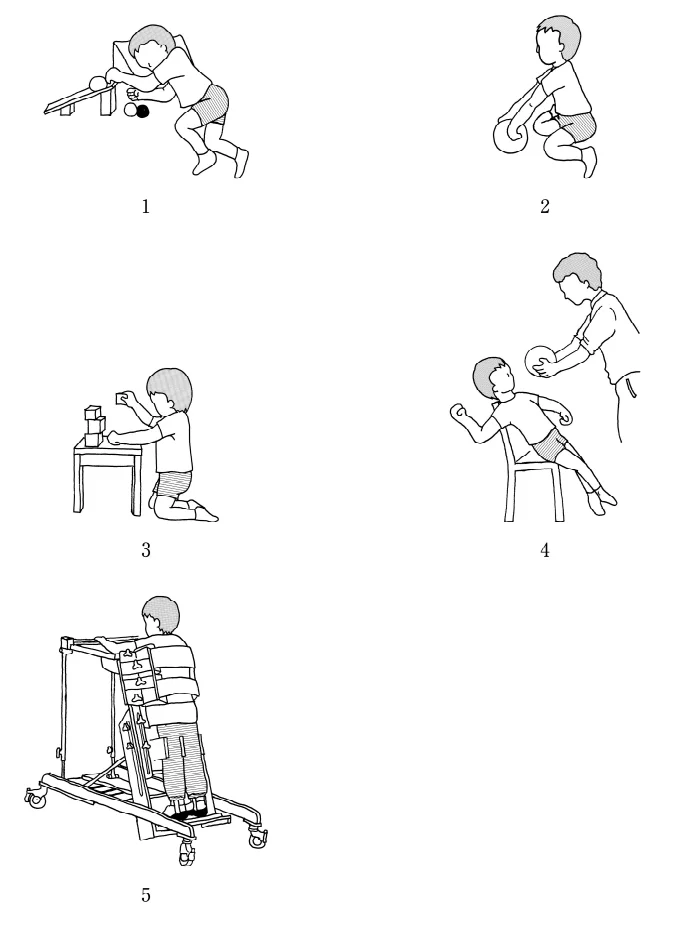 1

2

3

4

5