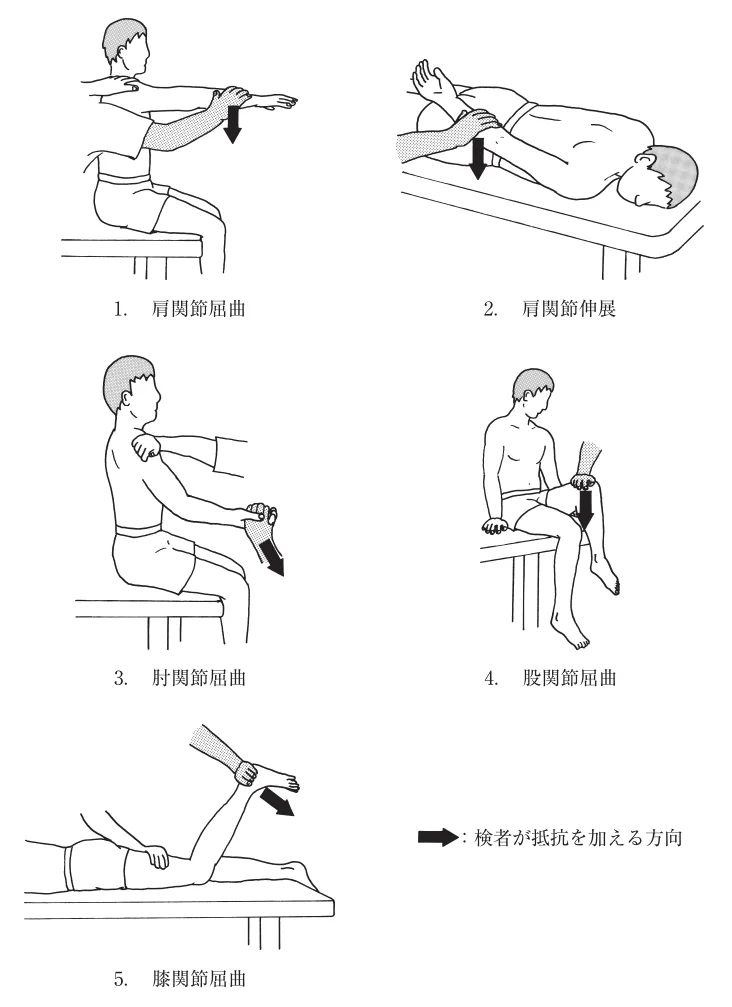 1. 肩関節屈曲

2. 肩関節伸展

3. 肘関節屈曲

4. 股関節屈曲

5. 膝関節屈曲

: 検者が抵抗を加える方向