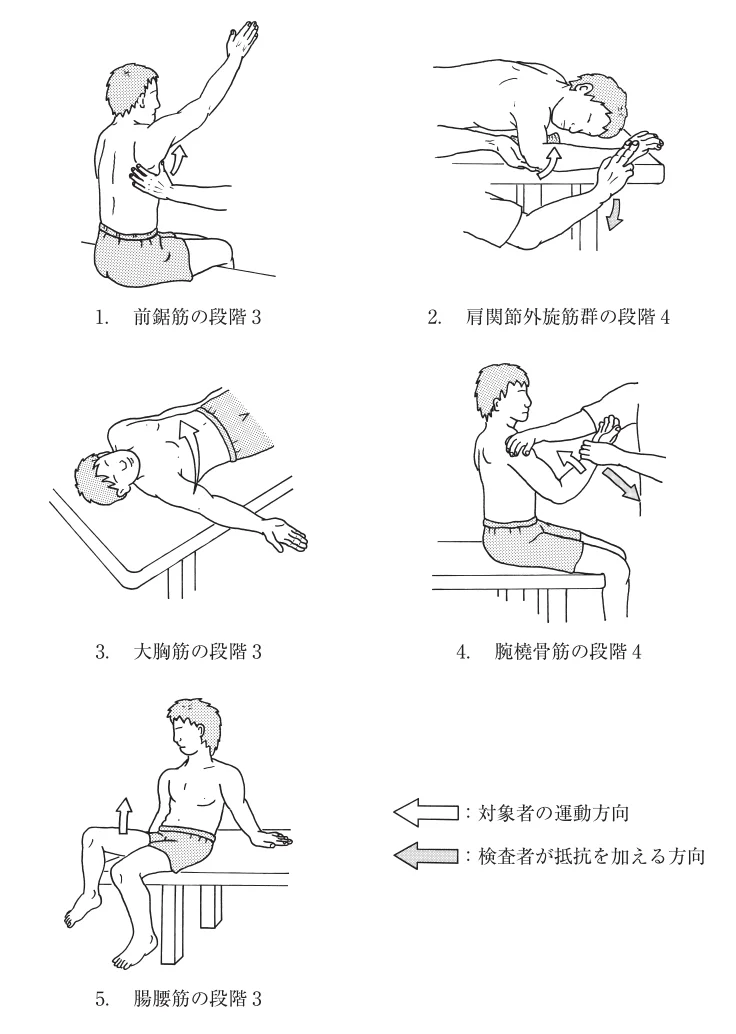 1. 前鋸筋の段階 3

2. 肩関節外旋筋群の段階 4

3. 大胸筋の段階 3

4. 腕橈骨筋の段階 4

5. 腸腰筋の段階 3

：対象者の運動方向

：検査者が抵抗を加える方向