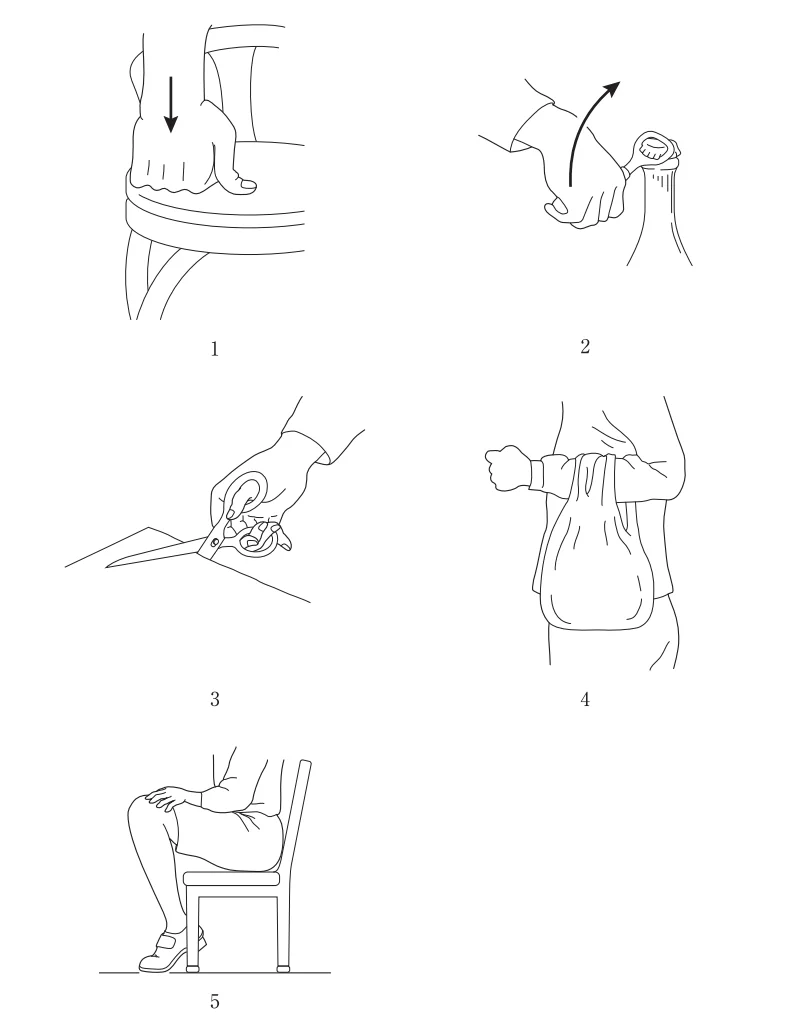 1

2

3

4

5