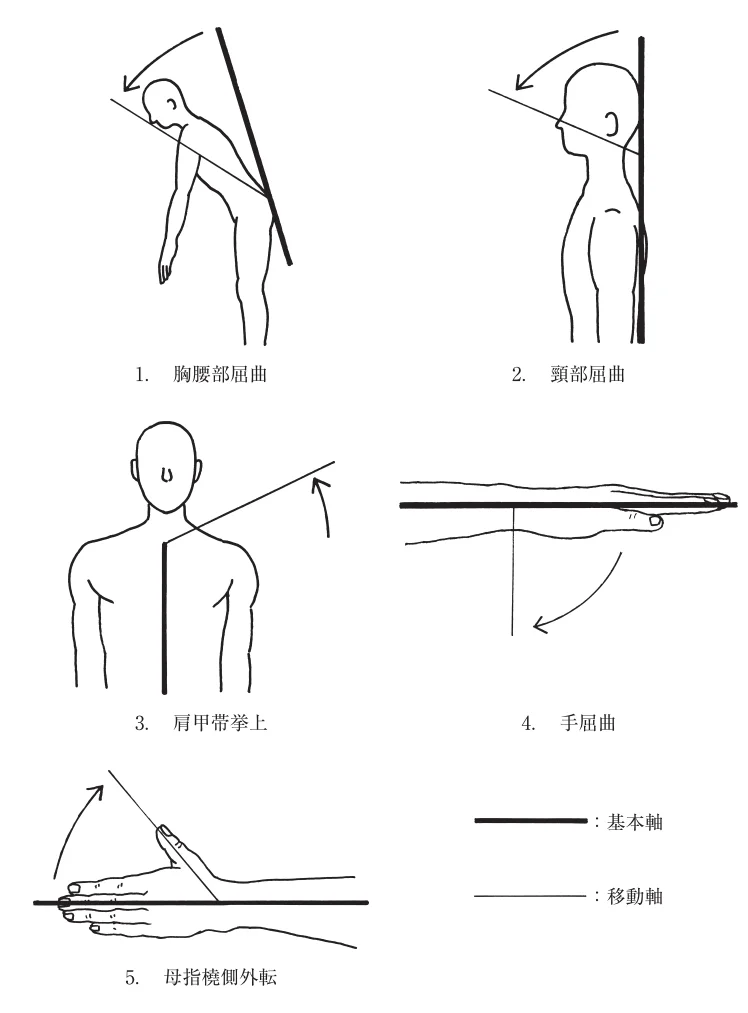 1. 胸腰部屈曲

2. 頸部屈曲

3. 肩甲帯挙上

4. 手屈曲

5. 母指橈側外転

：基本軸

：移動軸