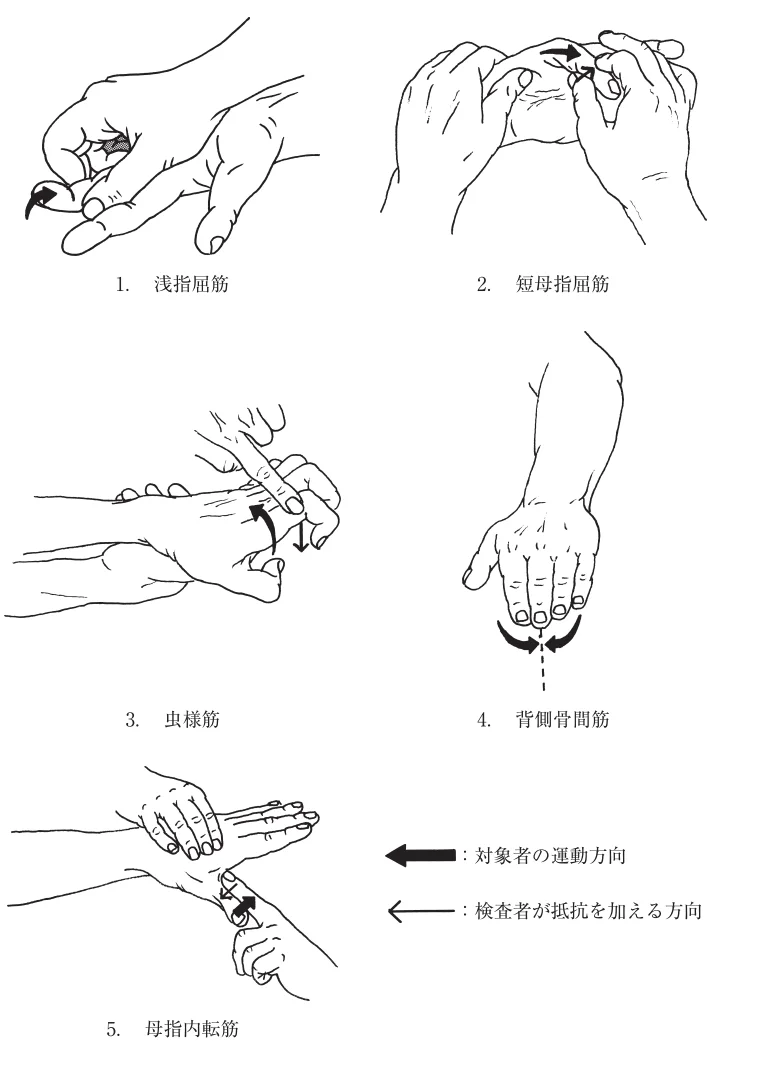 1.　浅指屈筋

2.　短母指屈筋

3.　虫様筋

4.　背側骨間筋

5.　母指内転筋

：対象者の運動方向

：検査者が抵抗を加える方向