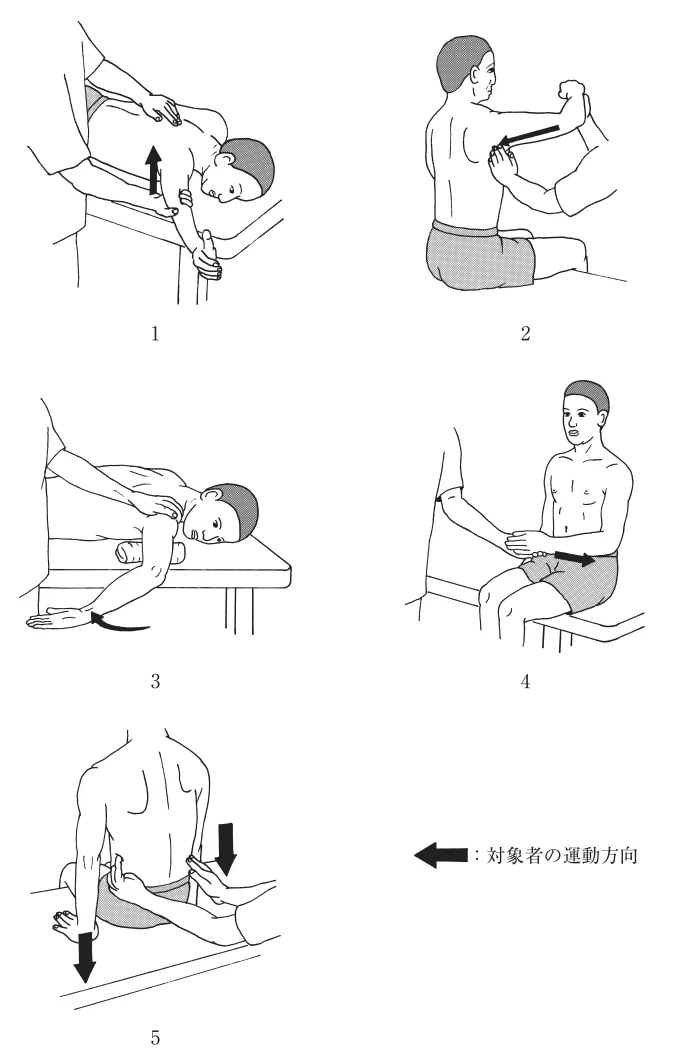 1

2

3

4

5

：対象者の運動方向