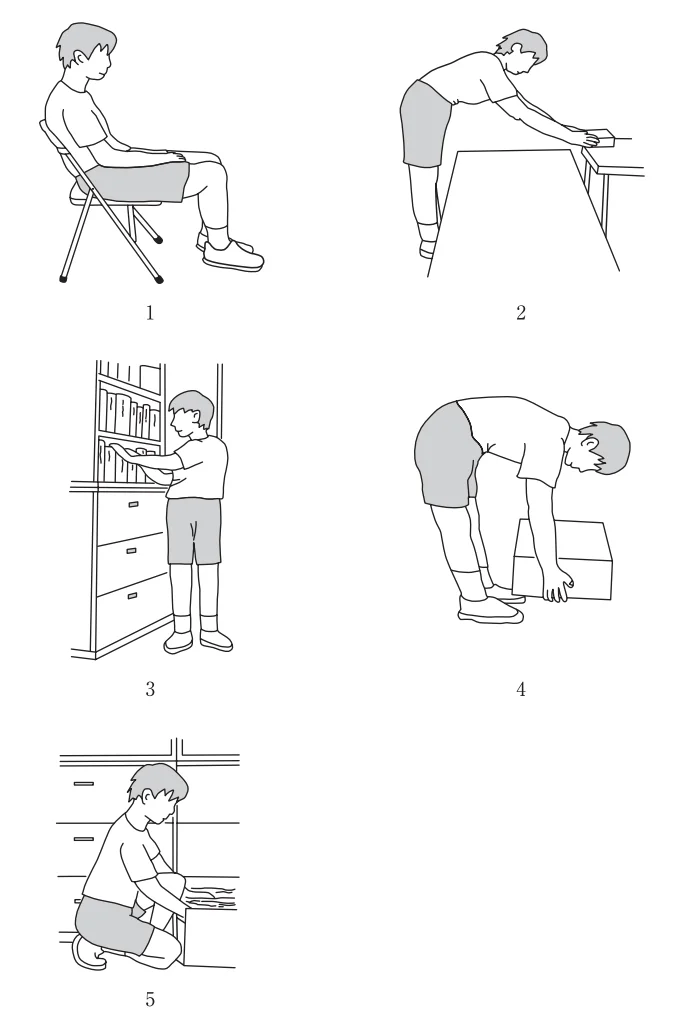 1

2

3

4

5