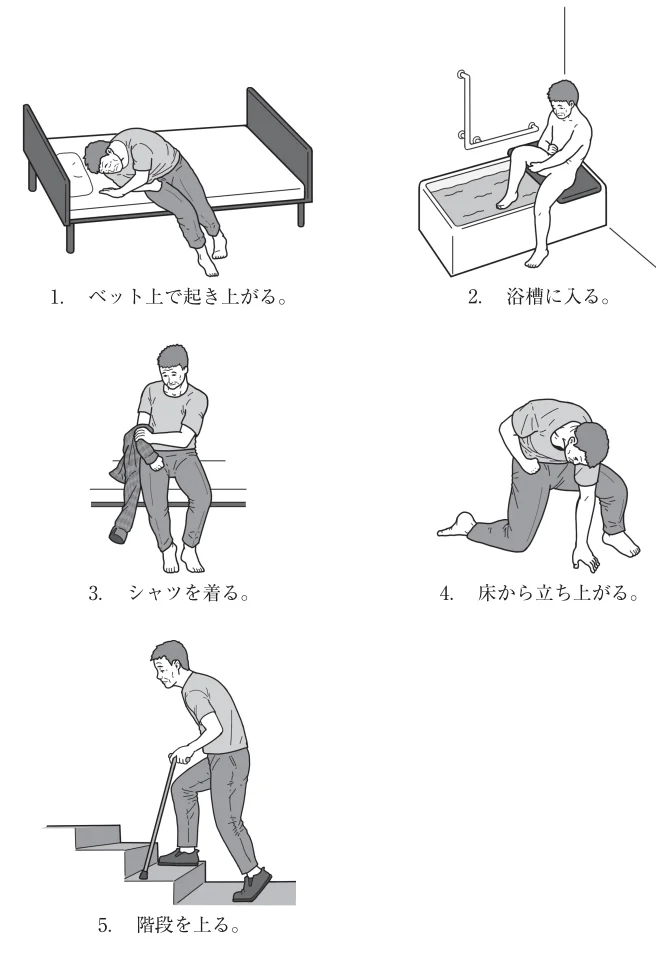 1.　ベット上で起き上がる。

2.　浴槽に入る。

3.　シャツを着る。

4.　床から立ち上がる。

5.　階段を上る。