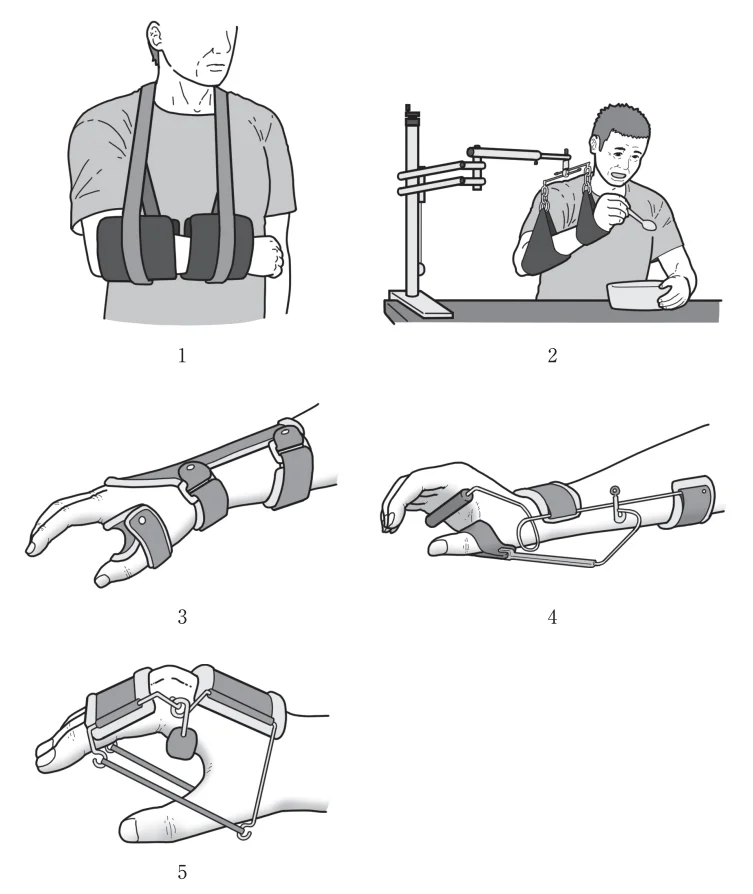 1

2

3

4

5